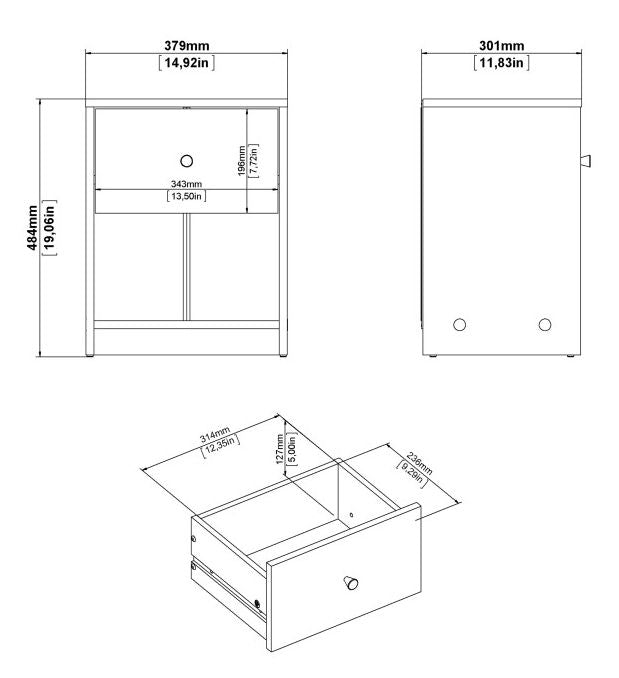 379mm
[14,92in]

301mm
[11,83in]

484mm
[19,06in]

196mm
[7,72in]

343mm
[13,50in]

314mm
[12,35in]

127mm
[5,00in]

236mm
[9,29in]