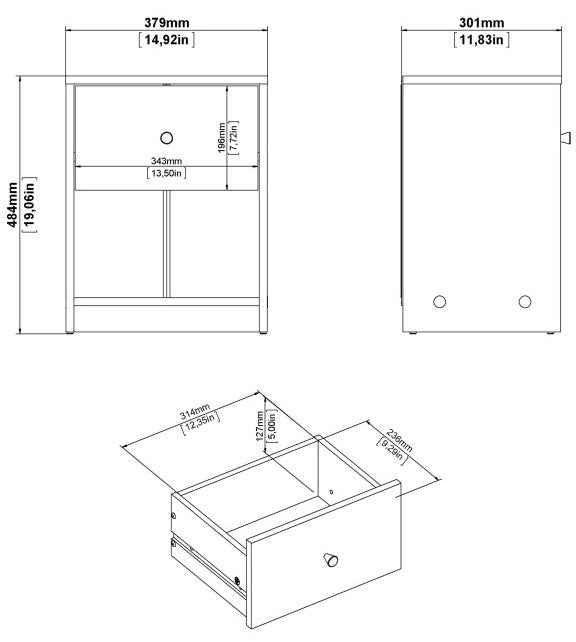 379mm
[14,92in]

301mm
[11,83in]

484mm
[19,06in]

196mm
[7,72in]

343mm
[13,50in]

314mm
[12,35in]

127mm
[5,00in]

236mm
[9,28in]